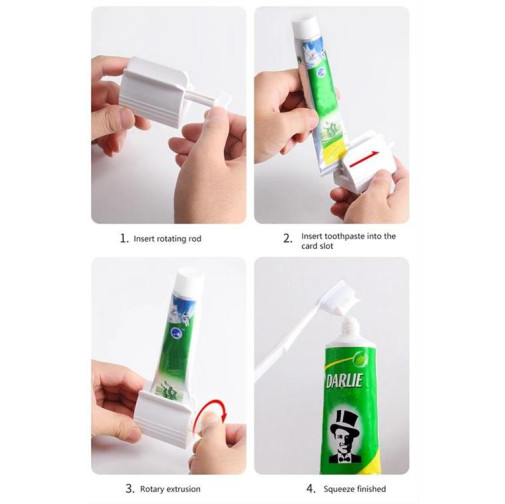 1. Insert rotating rod

2. Insert toothpaste into the card slot

3. Rotary extrusion

DARLIE

4. Squeeze finished